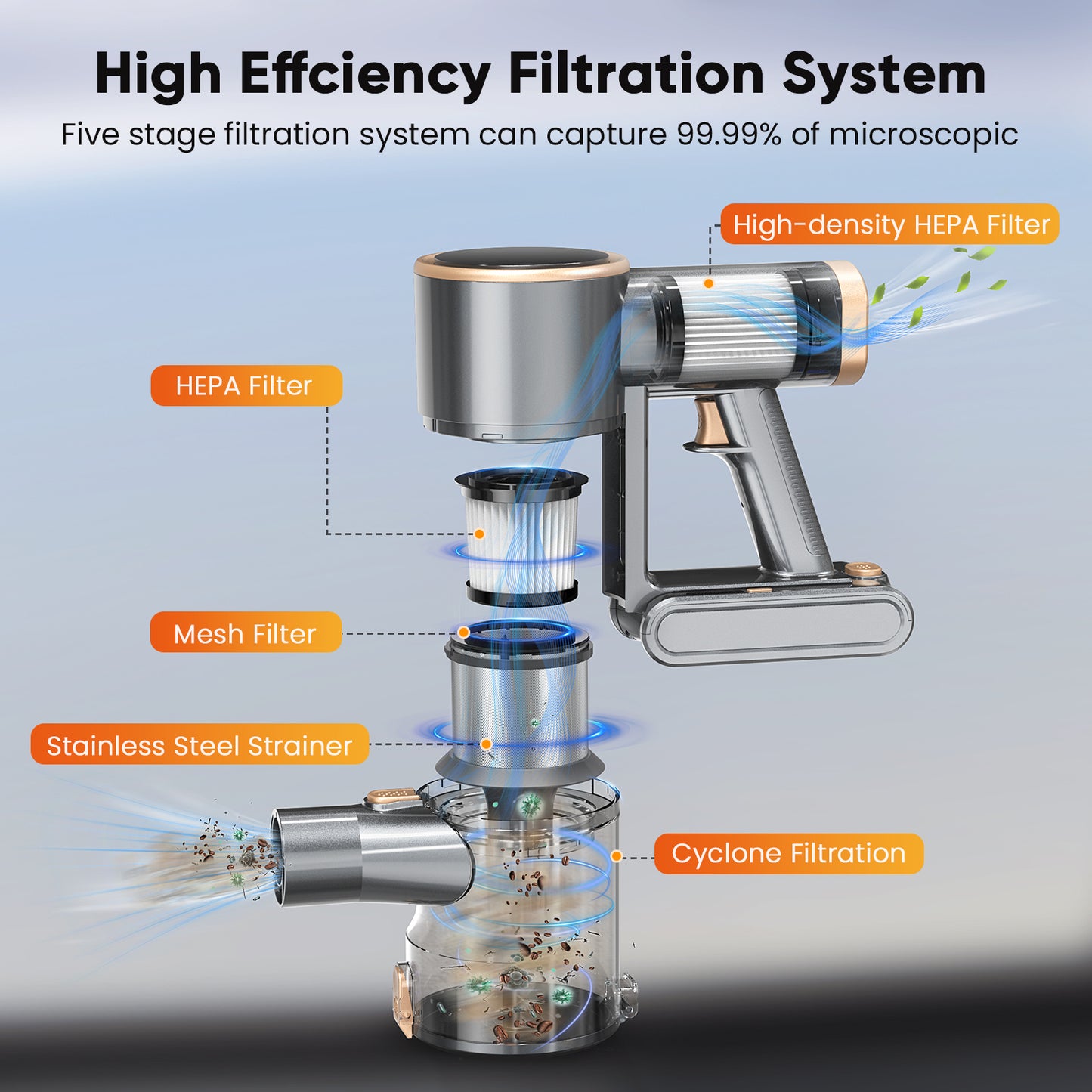 High Effciency Filtration System

Five stage filtration system can capture 99.99% of microscopic

High-density HEPA Filter

HEPA Filter

Mesh Filter

Stainless Steel Strainer

Cyclone Filtration